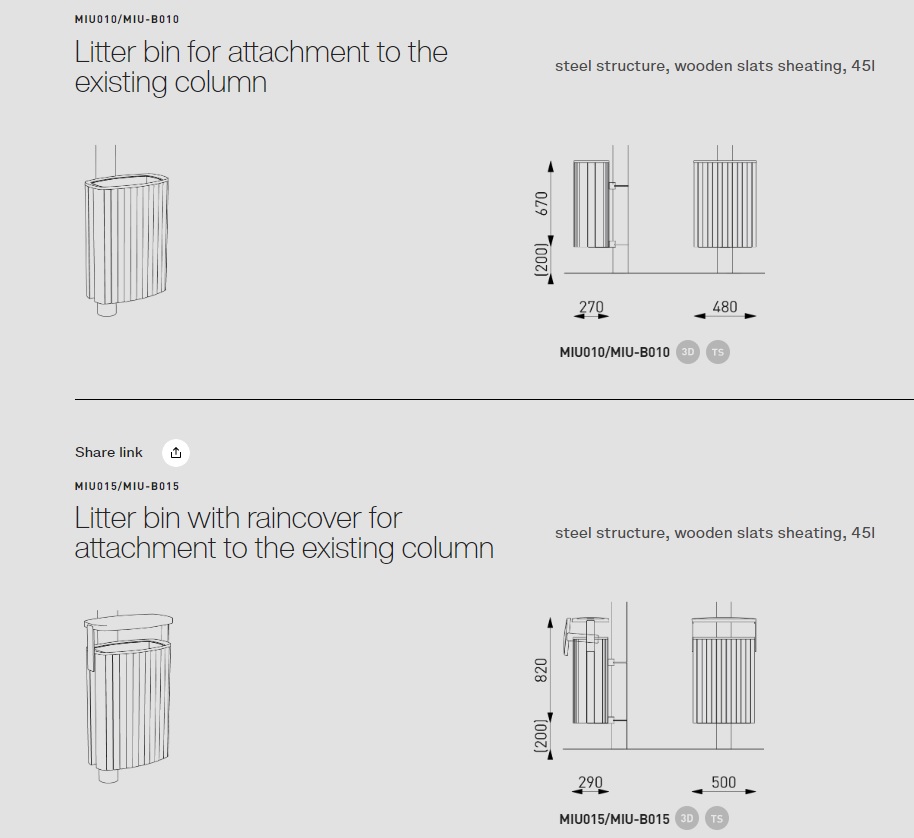 MIU010/MIU-B010

Litter bin for attachment to the existing column

steel structure, wooden slats sheating, 45l

670

(200)

270

480

MIU010/MIU-B010 3D TS

Share link

MIU015/MIU-B015

Litter bin with raincover for attachment to the existing column

steel structure, wooden slats sheating, 45l

820

(200)

290

500

MIU015/MIU-B015 3D TS