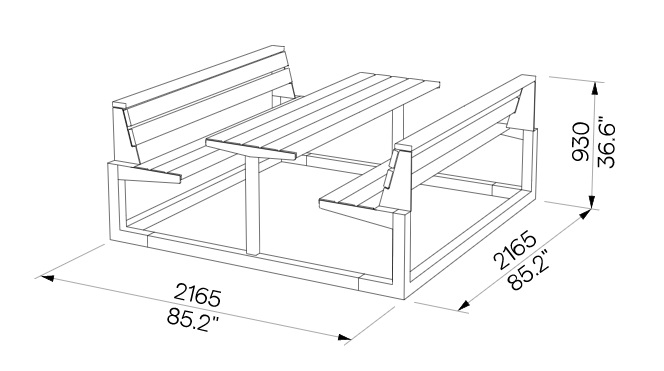 930
36.6"

2165
85.2"

2165
85.2"