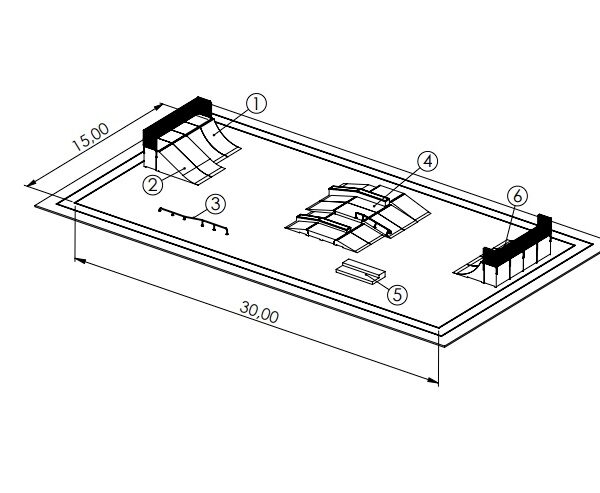 15,00
1
2
3
4
6
5
30,00