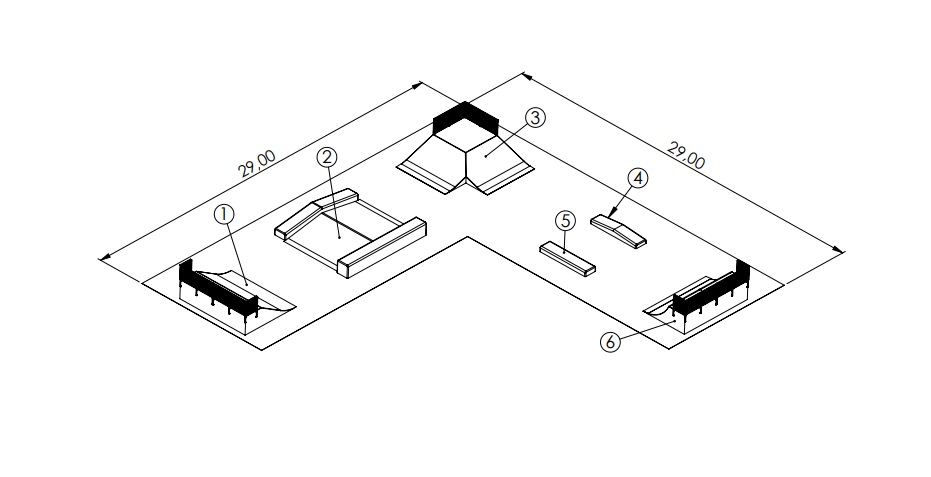 29,00
29,00
1
2
3
4
5
6