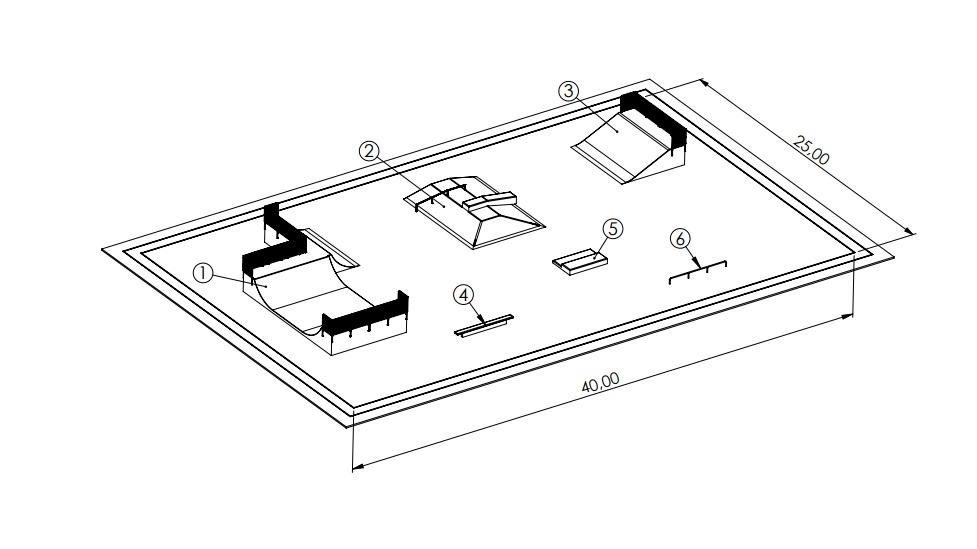 3
25,00
2
5
6
1
4
40,00