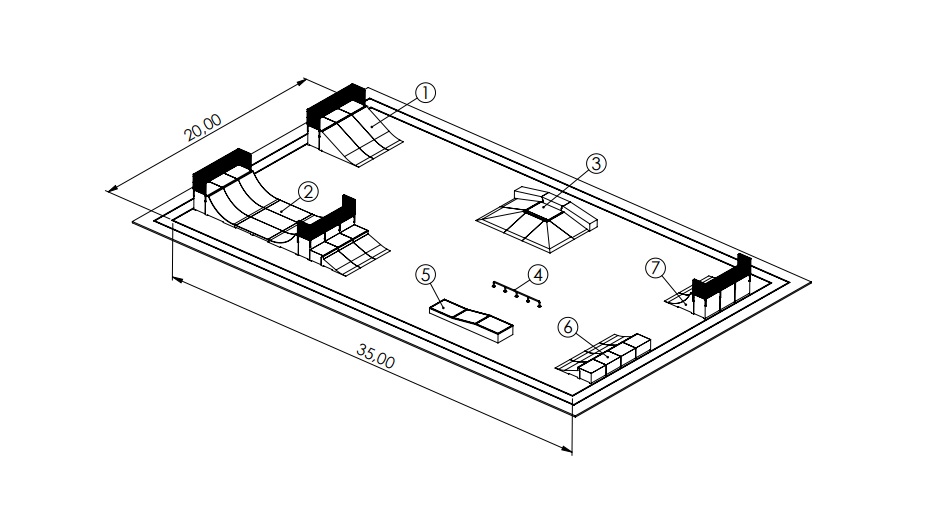 20,00
1
2
3
4
5
6
7
35,00