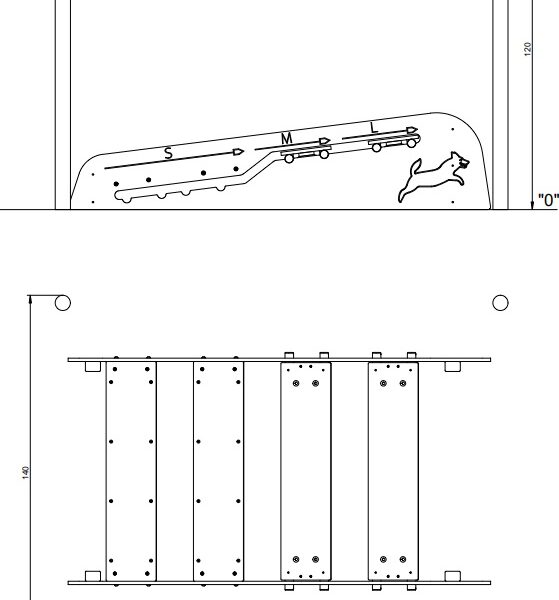 120

S

M

L

"0"

140