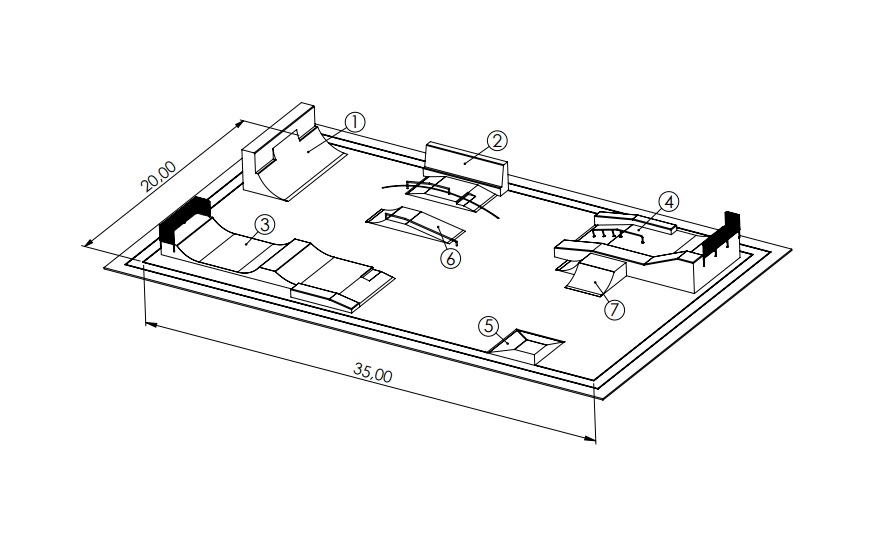 20,00
1
2
3
4
6
7
5
35,00