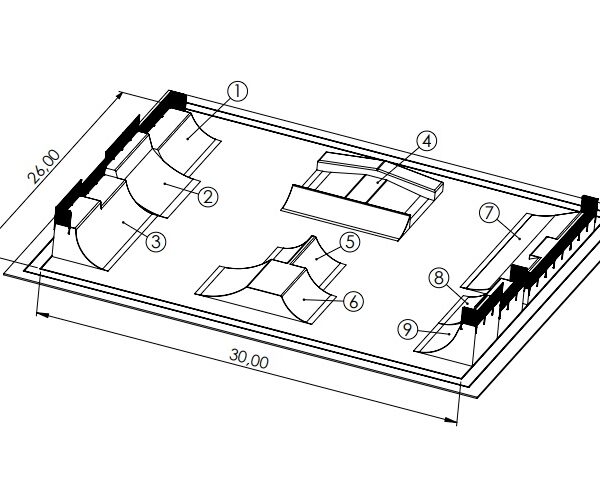 26,00
1
2
3
4
5
6
7
8
9
30,00