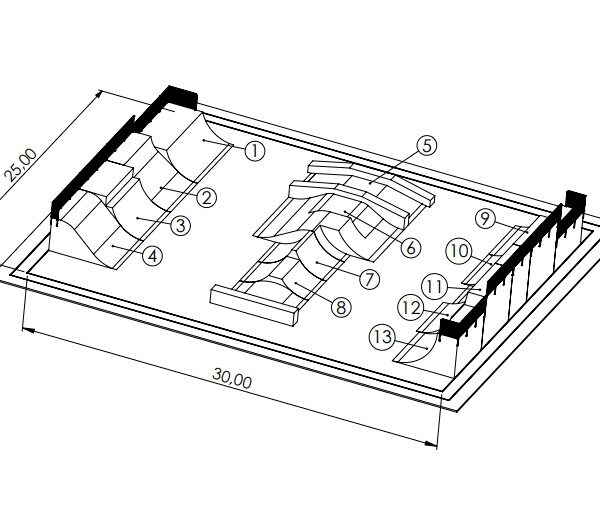 25,00
1
2
3
4
5
6
7
8
9
10
11
12
13
30,00