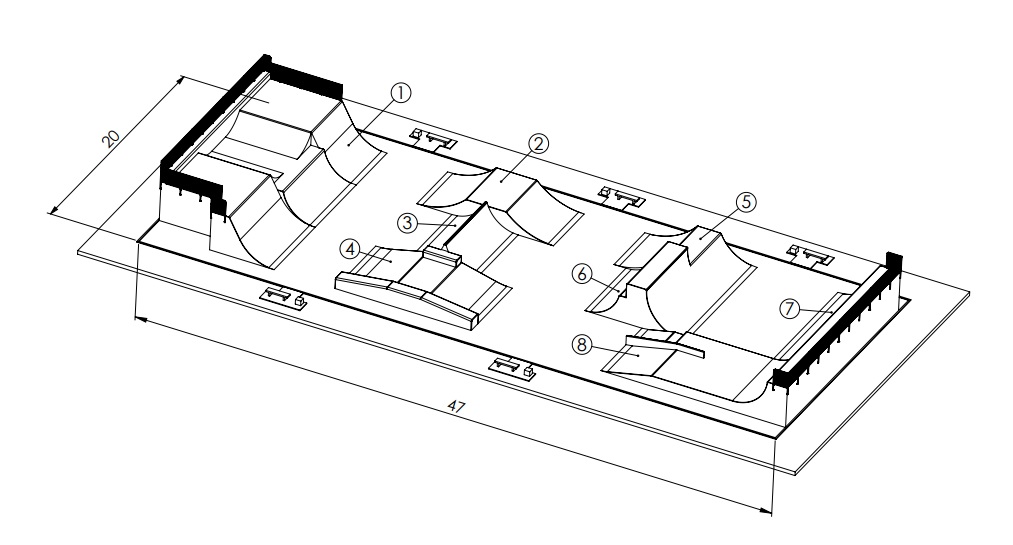 20
①
②
③
④
⑤
⑥
⑦
⑧
47